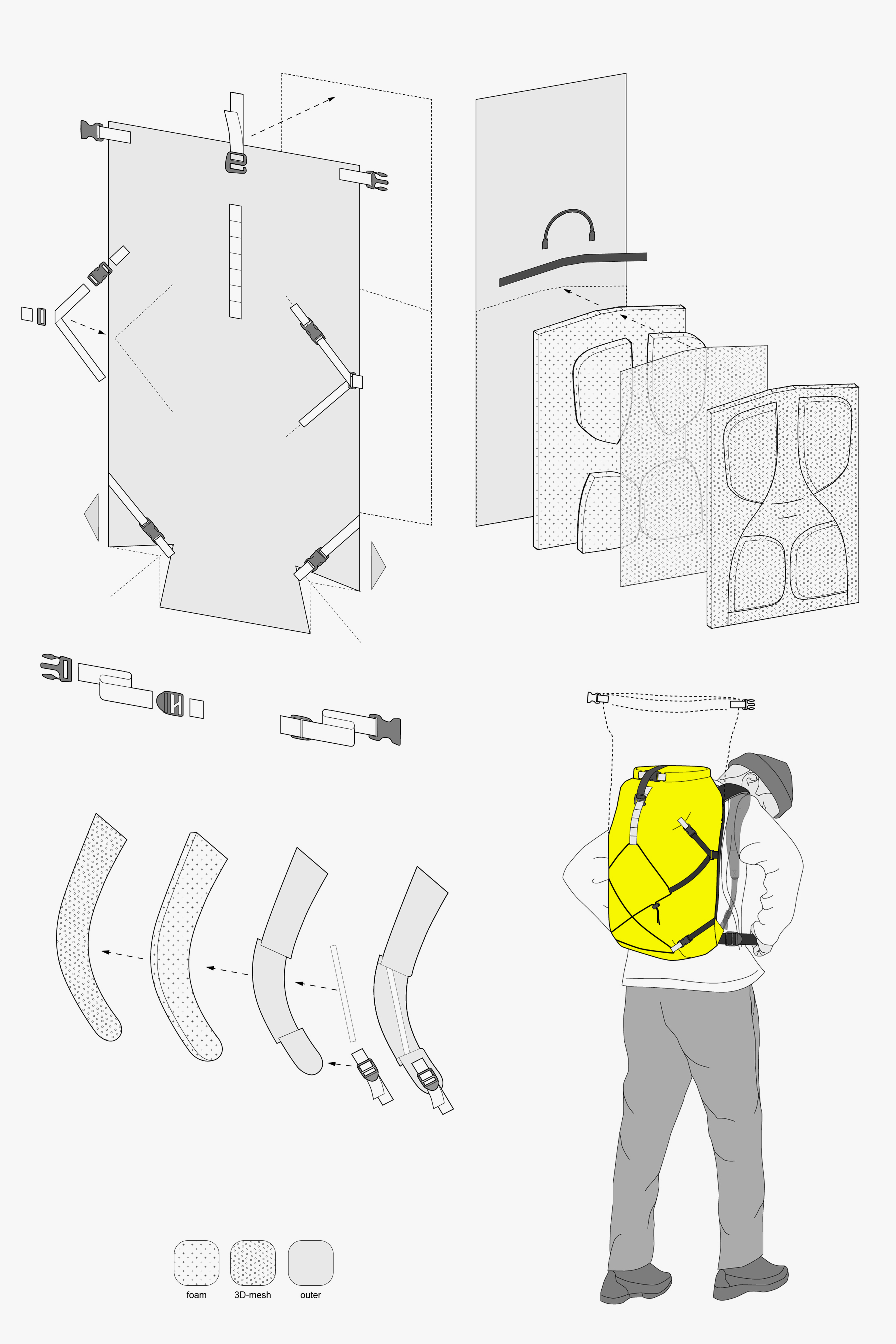 foam
3D-mesh
outer